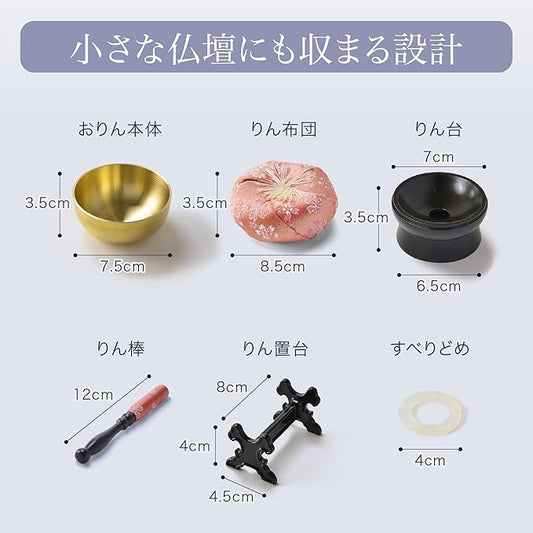 小さな仏壇にも収まる設計

おりん本体
3.5cm
7.5cm

りん布団
3.5cm
8.5cm

りん台
7cm
3.5cm
6.5cm

りん棒
12cm

りん置台
8cm
4cm
4.5cm

すべりどめ
4cm