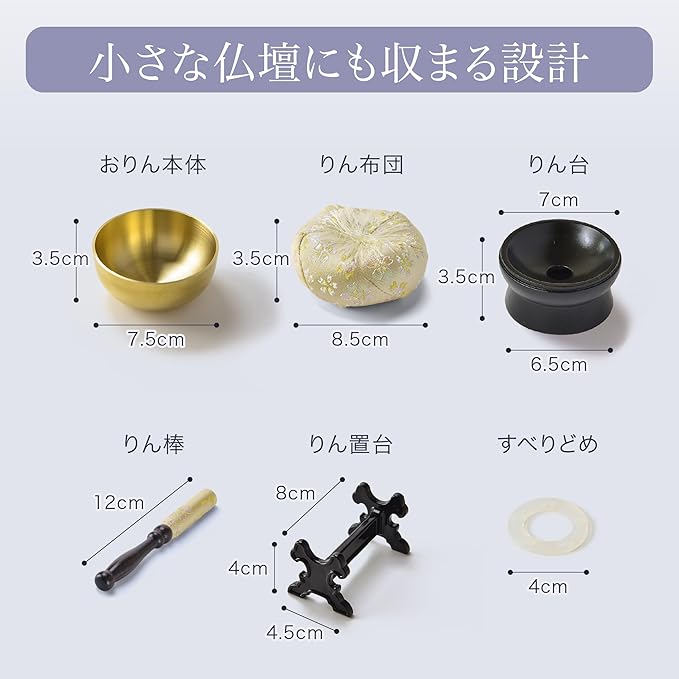 小さな仏壇にも収まる設計

おりん本体
3.5cm
7.5cm

りん布団
3.5cm
8.5cm

りん台
7cm
3.5cm
6.5cm

りん棒
12cm

りん置台
8cm
4cm
4.5cm

すべりどめ
4cm