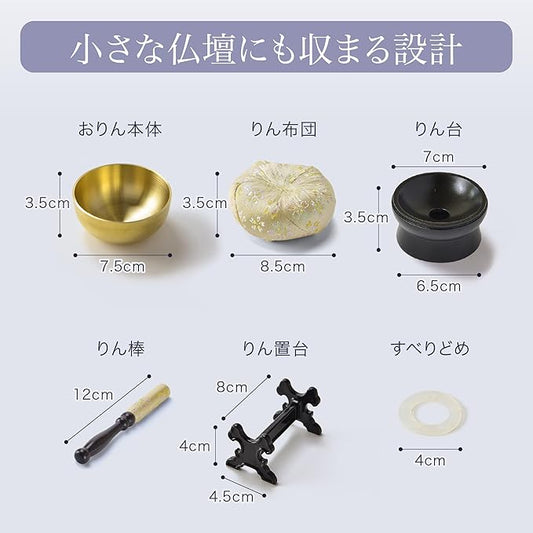 小さな仏壇にも収まる設計

おりん本体
3.5cm
7.5cm

りん布団
3.5cm
8.5cm

りん台
7cm
3.5cm
6.5cm

りん棒
12cm

りん置台
8cm
4cm
4.5cm

すべりどめ
4cm