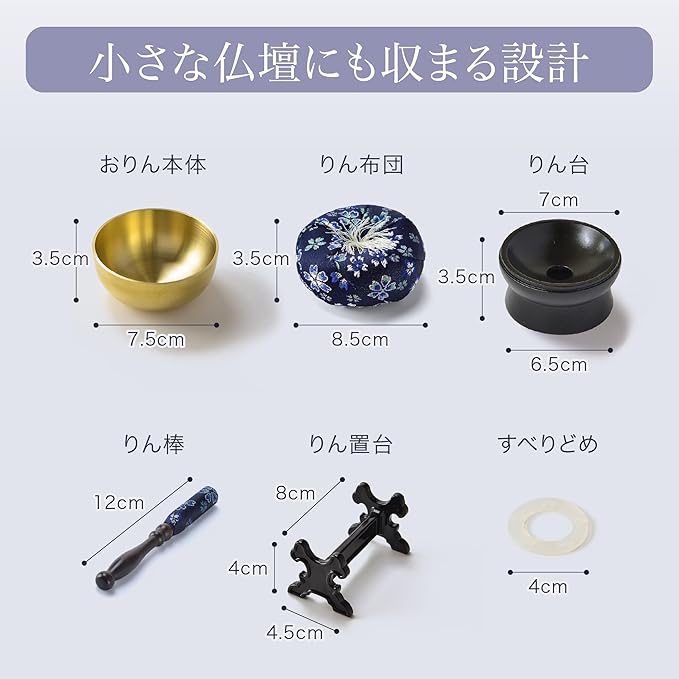 小さな仏壇にも収まる設計

おりん本体
3.5cm
7.5cm

りん布団
3.5cm
8.5cm

りん台
7cm
3.5cm
6.5cm

りん棒
12cm

りん置台
8cm
4cm
4.5cm

すべりどめ
4cm