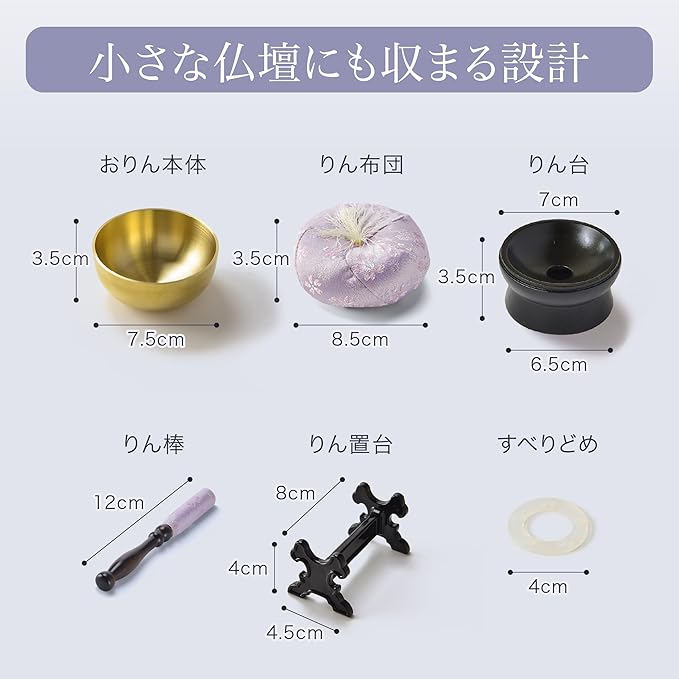 小さな仏壇にも収まる設計

おりん本体
3.5cm
7.5cm

りん布団
3.5cm
8.5cm

りん台
7cm
3.5cm
6.5cm

りん棒
12cm

りん置台
8cm
4cm
4.5cm

すべりどめ
4cm