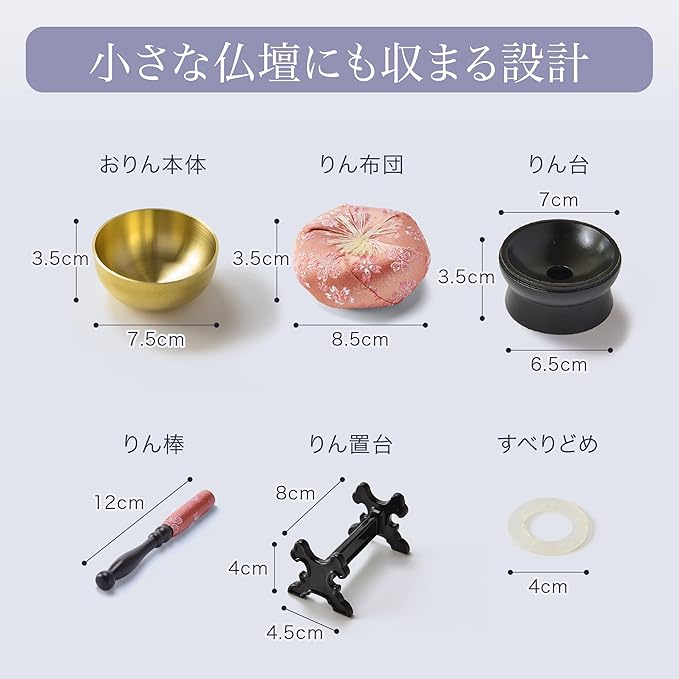 小さな仏壇にも収まる設計

おりん本体
3.5cm
7.5cm

りん布団
3.5cm
8.5cm

りん台
7cm
3.5cm
6.5cm

りん棒
12cm

りん置台
8cm
4cm
4.5cm

すべりどめ
4cm